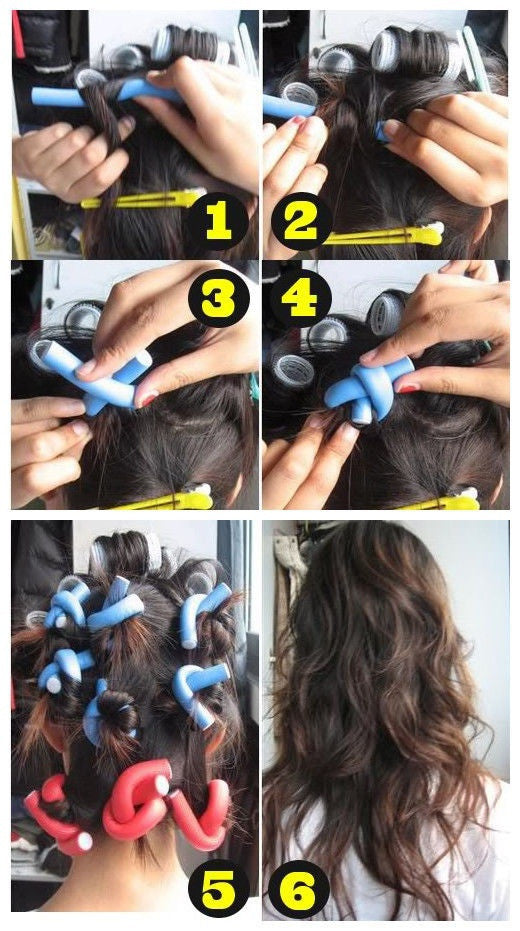 1
2
3
4
5
6